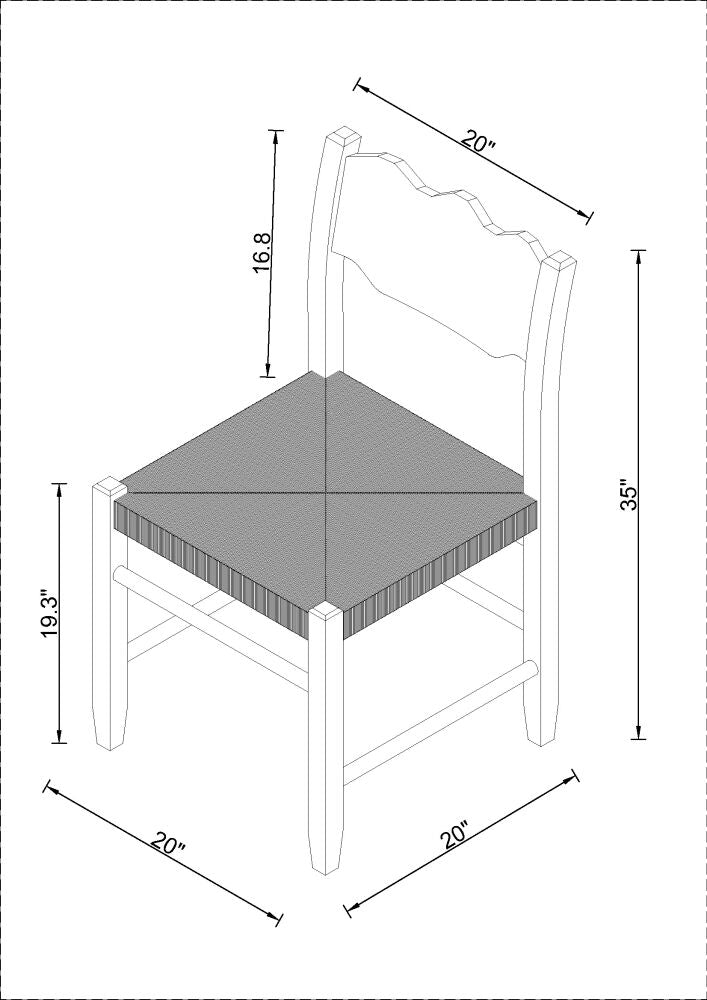 20"

16.8

35"

19.3"

20"

20"